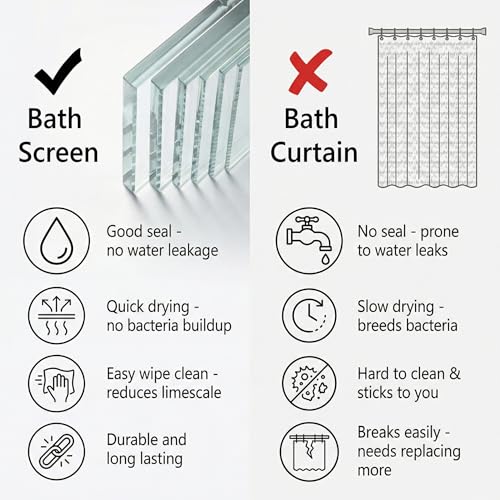 Bath Screen

Good seal - no water leakage

Quick drying - no bacteria buildup

Easy wipe clean - reduces limescale

Durable and long lasting

Bath Curtain

No seal - prone to water leaks

Slow drying - breeds bacteria

Hard to clean & sticks to you

Breaks easily - needs replacing more