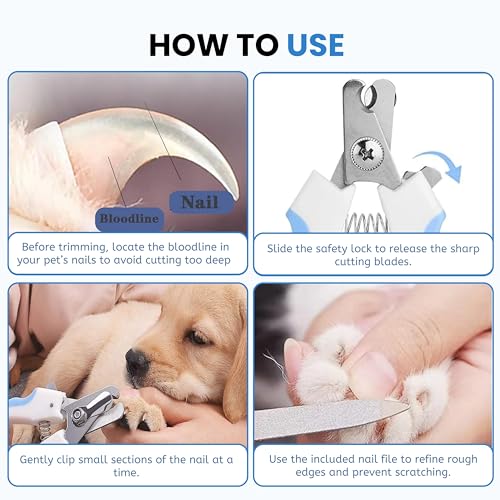 HOW TO USE

Nail

Bloodline

Before trimming, locate the bloodline in your pet's nails to avoid cutting too deep

Slide the safety lock to release the sharp cutting blades.

Gently clip small sections of the nail at a time.

Use the included nail file to refine rough edges and prevent scratching.