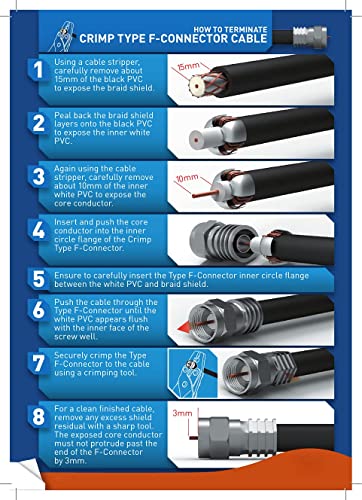 HOW TO TERMINATE
CRIMP TYPE F-CONNECTOR CABLE

1 Using a cable stripper, carefully remove about 15mm of the black PVC to expose the braid shield.

15mm

2 Peal back the braid shield layers onto the black PVC to expose the inner white PVC.

3 Again using the cable stripper, carefully remove about 10mm of the inner white PVC to expose the core conductor.

10mm

4 Insert and push the core conductor into the inner circle flange of the Crimp Type F-Connector.

5 Ensure to carefully insert the Type F-Connector inner circle flange between the white PVC and braid shield.

6 Push the cable through the Type F-Connector until the white PVC appears flush with the inner face of the screw well.

7 Securely crimp the Type F-Connector to the cable using a crimping tool.

8 For a clean finished cable, remove any excess shield residual with a sharp tool. The exposed core conductor must not protrude past the end of the F-Connector by 3mm.

3mm