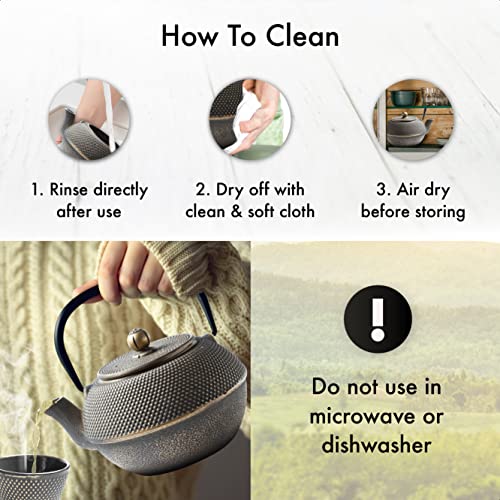 How To Clean

1. Rinse directly after use

2. Dry off with clean & soft cloth

3. Air dry before storing

!

Do not use in microwave or dishwasher