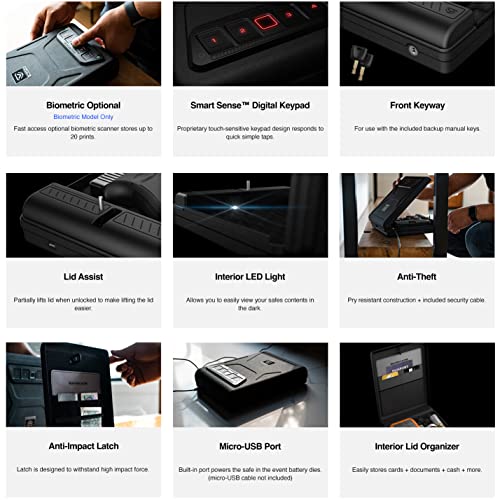 Biometric Optional
Biometric Model Only
Fast access optional biometric scanner stores up to 20 prints.

Smart Sense™ Digital Keypad
Proprietary touch-sensitive keypad design responds to quick simple taps.

Front Keyway
For use with the included backup manual keys.

Lid Assist
Partially lifts lid when unlocked to make lifting the lid easier.

Interior LED Light
Allows you to easily view your safes contents in the dark.

Anti-Theft
Pry resistant construction + included security cable.

Anti-Impact Latch
Latch is designed to withstand high impact force.

Micro-USB Port
Built-in port powers the safe in the event battery dies. (micro-USB cable not included)

Interior Lid Organizer
Easily stores cards + documents + cash + more.