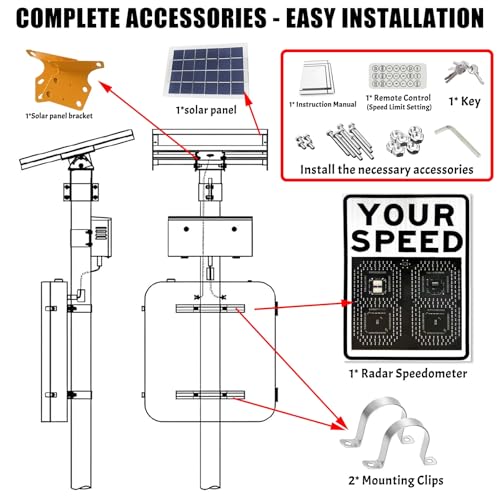 COMPLETE ACCESSORIES - EASY INSTALLATION

1*Solar panel bracket

1*solar panel

1* Instruction Manual

1* Remote Control (Speed Limit Setting)

1* Key

Install the necessary accessories

YOUR SPEED

1* Radar Speedometer

2* Mounting Clips