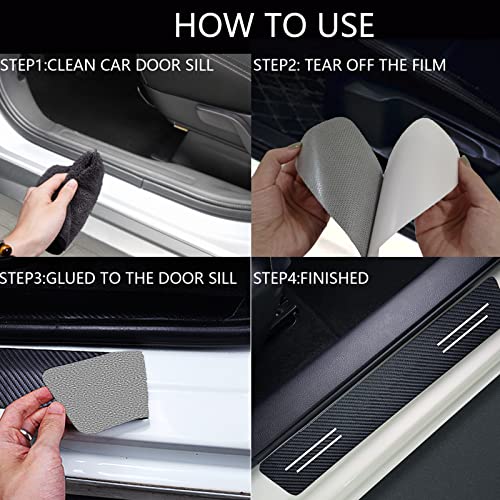 HOW TO USE

STEP1:CLEAN CAR DOOR SILL

STEP2: TEAR OFF THE FILM

STEP3:GLUED TO THE DOOR SILL

STEP4:FINISHED