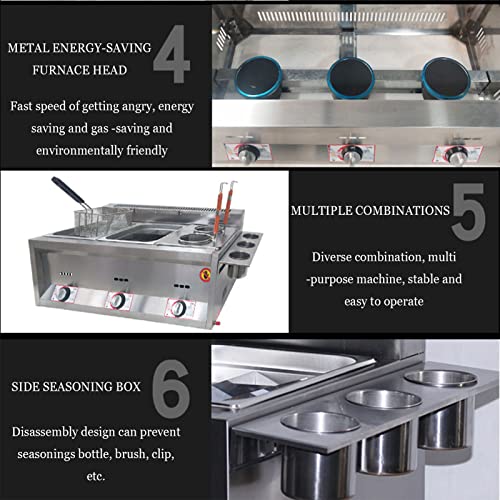 METAL ENERGY-SAVING FURNACE HEAD

4

Fast speed of getting angry, energy saving and gas -saving and environmentally friendly

MULTIPLE COMBINATIONS

5

Diverse combination, multi -purpose machine, stable and easy to operate

SIDE SEASONING BOX

6

Disassembly design can prevent seasonings bottle, brush, clip, etc.