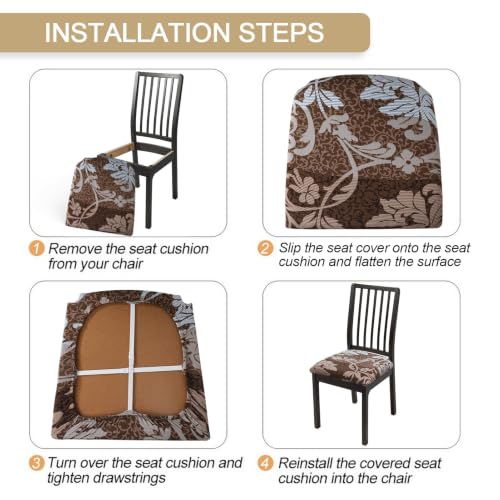 INSTALLATION STEPS

1 Remove the seat cushion from your chair

2 Slip the seat cover onto the seat cushion and flatten the surface

3 Turn over the seat cushion and tighten drawstrings

4 Reinstall the covered seat cushion into the chair