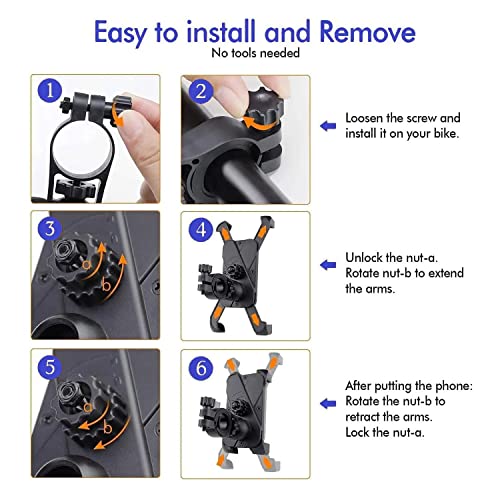 Easy to install and Remove
No tools needed

1

2

Loosen the screw and install it on your bike.

3
a
b

4

Unlock the nut-a.
Rotate nut-b to extend the arms.

5
a
b

6

After putting the phone:
Rotate the nut-b to retract the arms.
Lock the nut-a.