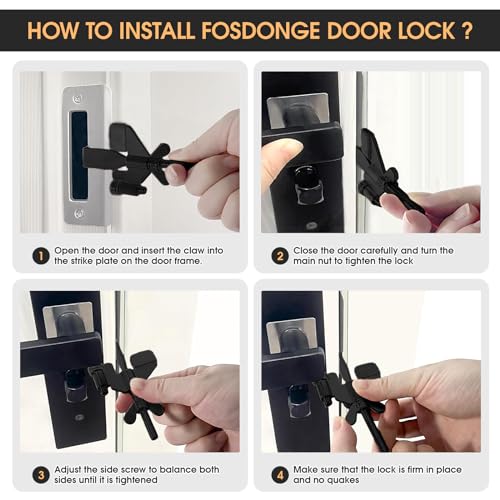 HOW TO INSTALL FOSDONGE DOOR LOCK ?

1 Open the door and insert the claw into the strike plate on the door frame.

2 Close the door carefully and turn the main nut to tighten the lock

3 Adjust the side screw to balance both sides until it is tightened

4 Make sure that the lock is firm in place and no quakes