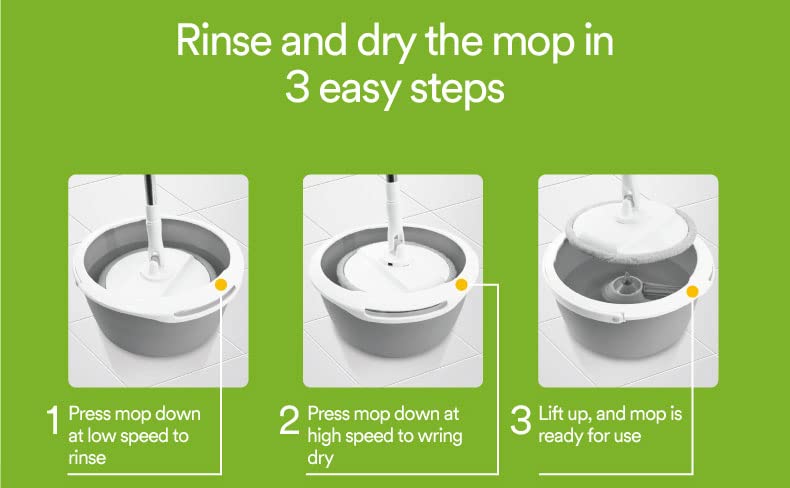 Rinse and dry the mop in 3 easy steps

1 Press mop down at low speed to rinse

2 Press mop down at high speed to wring dry

3 Lift up, and mop is ready for use