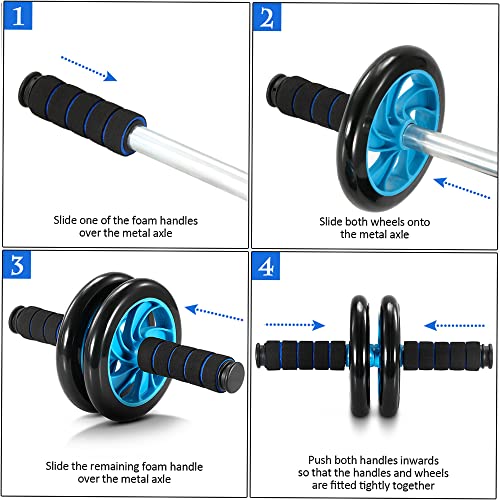 1

Slide one of the foam handles over the metal axle

2

Slide both wheels onto the metal axle

3

Slide the remaining foam handle over the metal axle

4

Push both handles inwards so that the handles and wheels are fitted tightly together