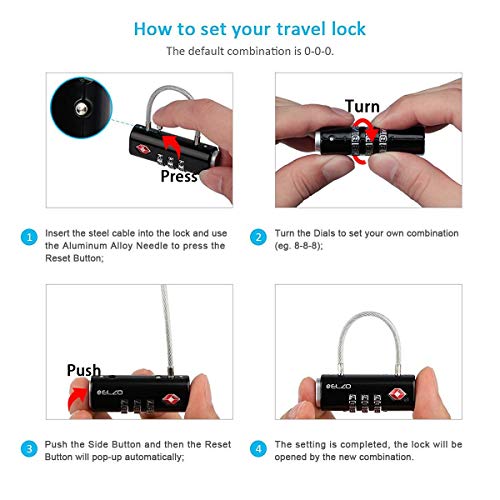 How to set your travel lock

The default combination is 0-0-0.

Press

Turn

1 Insert the steel cable into the lock and use the Aluminum Alloy Needle to press the Reset Button;

2 Turn the Dials to set your own combination (eg. 8-8-8);

Push

ELZO

ELZO

3 Push the Side Button and then the Reset Button will pop-up automatically;

4 The setting is completed, the lock will be opened by the new combination.