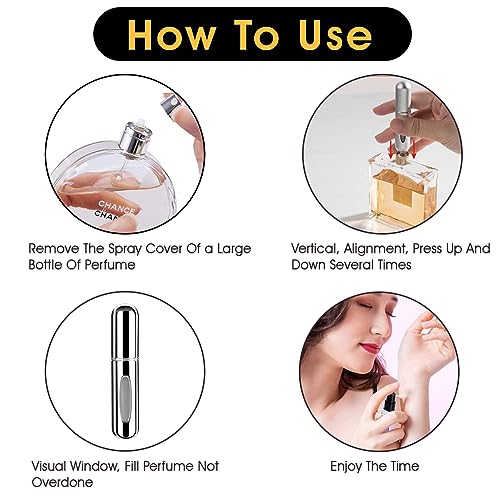 How To Use

CHANCE
CHANEL

Remove The Spray Cover Of a Large Bottle Of Perfume

Vertical, Alignment, Press Up And Down Several Times

Visual Window, Fill Perfume Not Overdone

Enjoy The Time