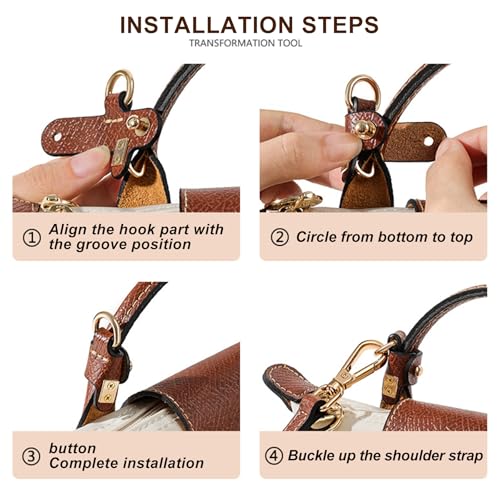 INSTALLATION STEPS
TRANSFORMATION TOOL

① Align the hook part with the groove position

② Circle from bottom to top

③ button
Complete installation

④ Buckle up the shoulder strap