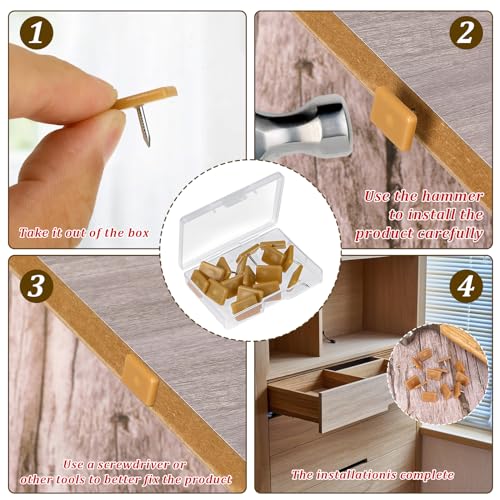 1

Take it out of the box

2

Use the hammer to install the product carefully

3

Use a screwdriver or other tools to better fix the product

4

The installationis complete