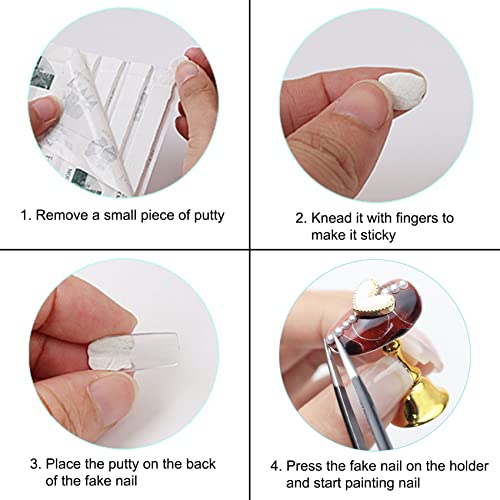 1. Remove a small piece of putty

2. Knead it with fingers to make it sticky

3. Place the putty on the back of the fake nail

4. Press the fake nail on the holder and start painting nail