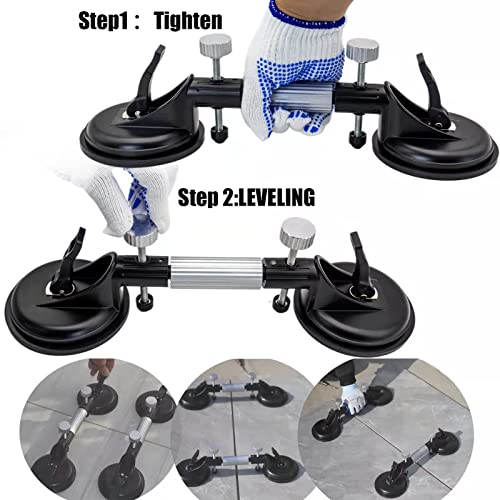 Step1 : Tighten

Step 2:LEVELING