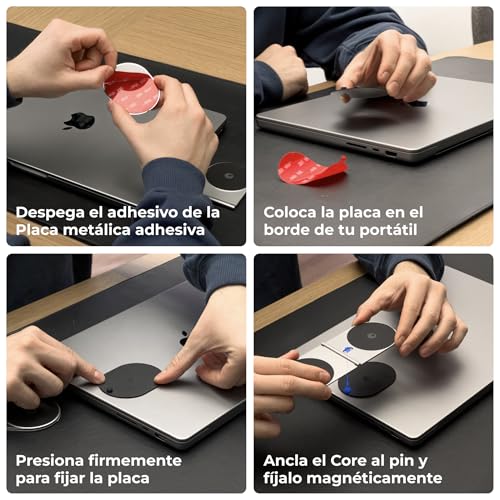 Despega el adhesivo de la Placa metálica adhesiva

Coloca la placa en el borde de tu portátil

Presiona firmemente para fijar la placa

Ancla el Core al pin y fíjalo magnéticamente