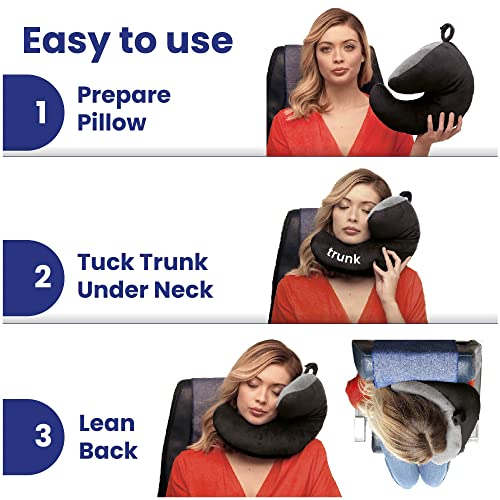 Easy to use

1 Prepare Pillow

2 Tuck Trunk Under Neck

trunk

3 Lean Back