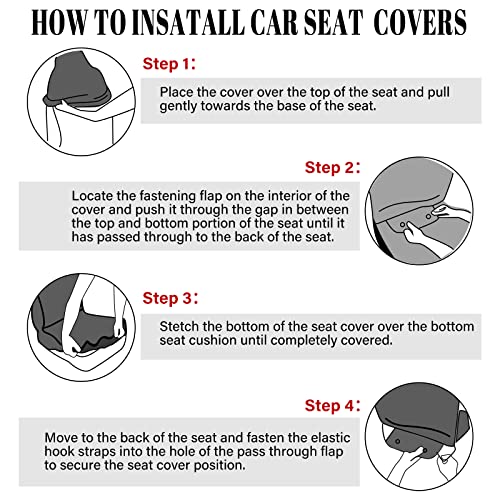 HOW TO INSATALL CAR SEAT COVERS

Step 1:

Place the cover over the top of the seat and pull gently towards the base of the seat.

Step 2:

Locate the fastening flap on the interior of the cover and push it through the gap in between the top and bottom portion of the seat until it has passed through to the back of the seat.

Step 3:

Stetch the bottom of the seat cover over the bottom seat cushion until completely covered.

Step 4:

Move to the back of the seat and fasten the elastic hook straps into the hole of the pass through flap to secure the seat cover position.