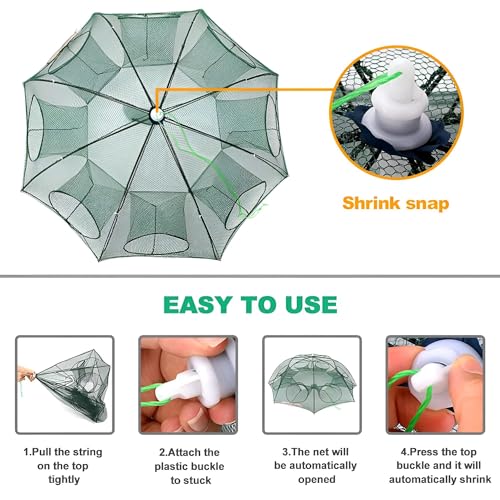 Shrink snap

EASY TO USE

1.Pull the string on the top tightly

2.Attach the plastic buckle to stuck

3.The net will be automatically opened

4.Press the top buckle and it will automatically shrink