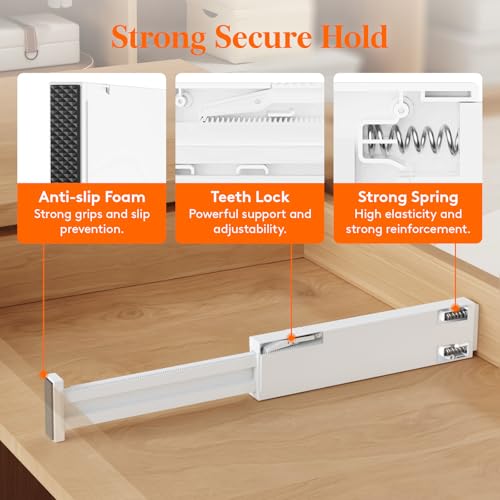 Strong Secure Hold

Anti-slip Foam
Strong grips and slip prevention.

Teeth Lock
Powerful support and adjustability.

Strong Spring
High elasticity and strong reinforcement.