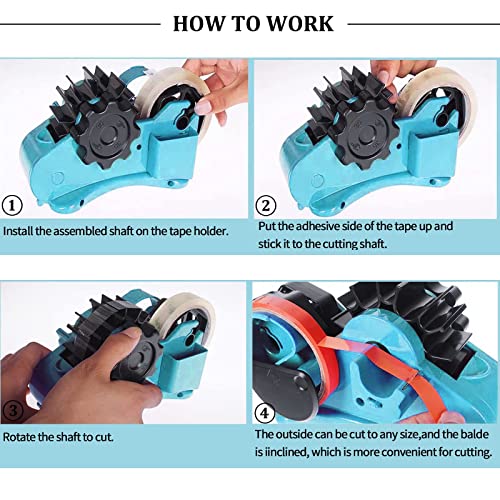 HOW TO WORK

1
Install the assembled shaft on the tape holder.

2
Put the adhesive side of the tape up and stick it to the cutting shaft.

3
Rotate the shaft to cut.

4
The outside can be cut to any size,and the balde is iinclined, which is more convenient for cutting.