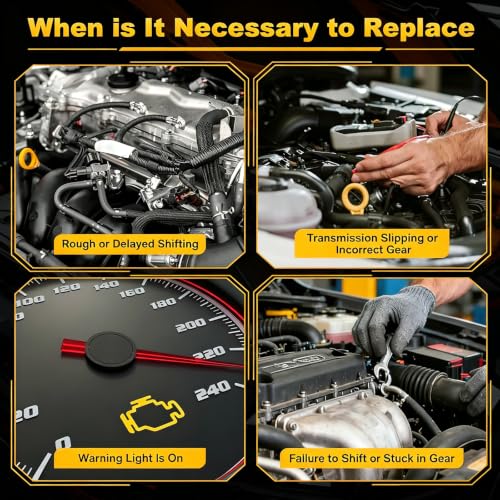 When is It Necessary to Replace

Rough or Delayed Shifting

Transmission Slipping or Incorrect Gear

100
120
140
160
180
200
220
240
20
0

Warning Light Is On

Failure to Shift or Stuck in Gear