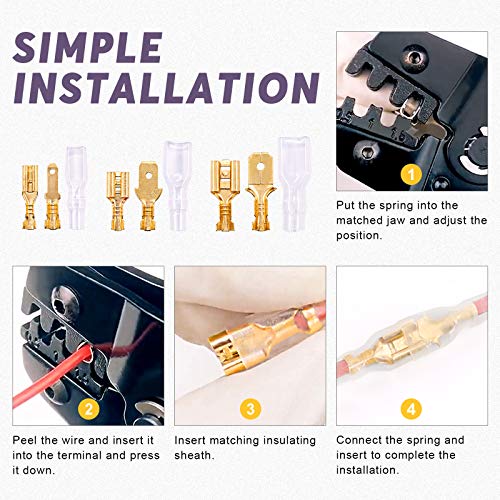 SIMPLE INSTALLATION

1

Put the spring into the matched jaw and adjust the position.

2

Peel the wire and insert it into the terminal and press it down.

3

Insert matching insulating sheath.

4

Connect the spring and insert to complete the installation.