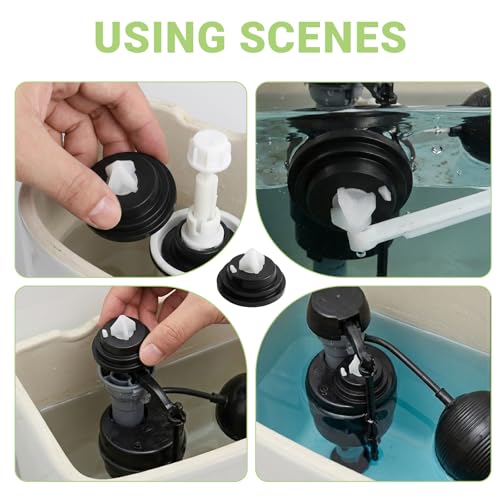 USING SCENES