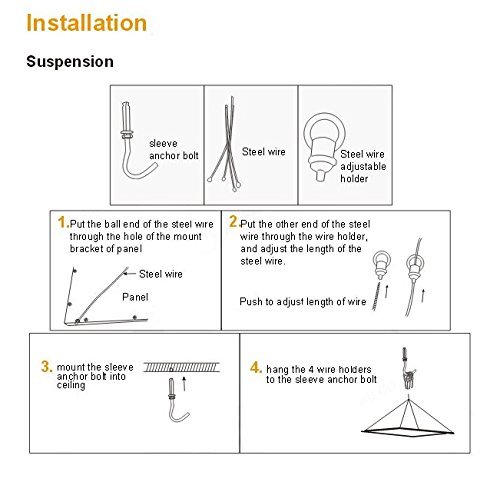 Installation

Suspension

sleeve anchor bolt

Steel wire

Steel wire adjustable holder

1. Put the ball end of the steel wire through the hole of the mount bracket of panel

Steel wire

Panel

2. Put the other end of the steel wire through the wire holder, and adjust the length of the steel wire.

Push to adjust length of wire

3. mount the sleeve anchor bolt into ceiling

4. hang the 4 wire holders to the sleeve anchor bolt