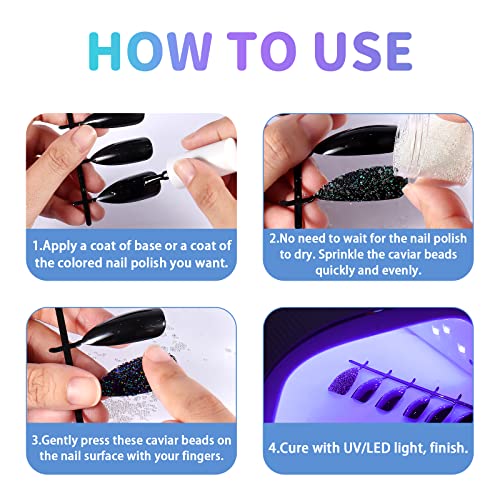 HOW TO USE

1.Apply a coat of base or a coat of the colored nail polish you want.

2.No need to wait for the nail polish to dry. Sprinkle the caviar beads quickly and evenly.

3.Gently press these caviar beads on the nail surface with your fingers.

4.Cure with UV/LED light, finish.