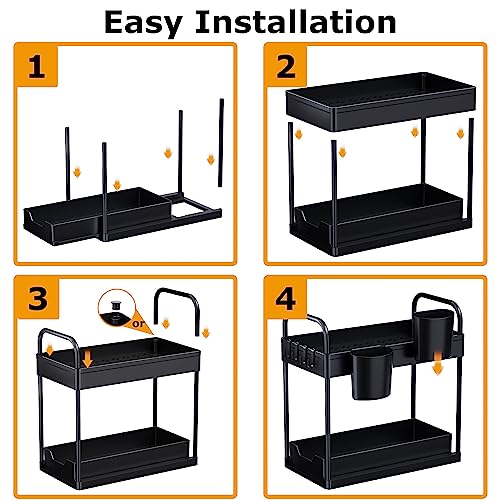 Easy Installation

1

2

3

or

4