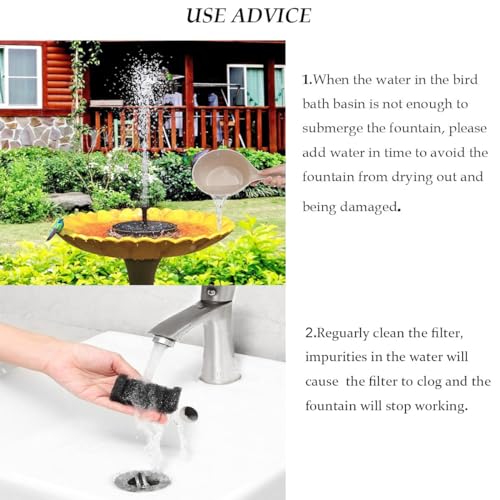 USE ADVICE

1.When the water in the bird bath basin is not enough to submerge the fountain, please add water in time to avoid the fountain from drying out and being damaged.

2.Reguarly clean the filter, impurities in the water will cause the filter to clog and the fountain will stop working.