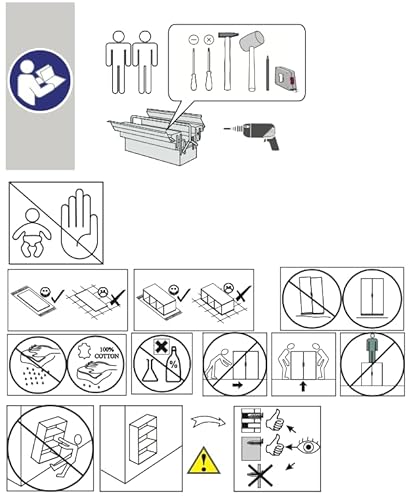 100%
COTTON

%