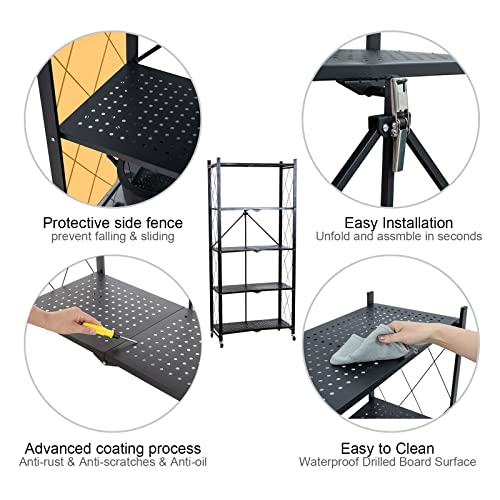 Protective side fence
prevent falling & sliding

Easy Installation
Unfold and assmble in seconds

Advanced coating process
Anti-rust & Anti-scratches & Anti-oil

Easy to Clean
Waterproof Drilled Board Surface