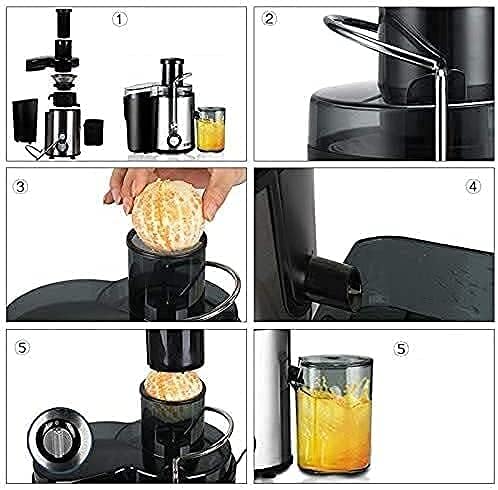 ①

②

③

④

⑤

⑤