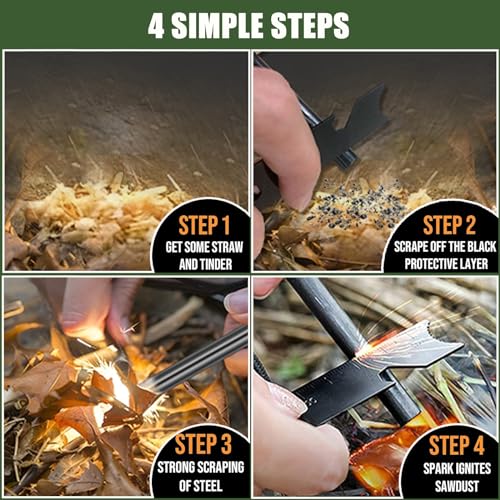 4 SIMPLE STEPS

STEP 1
GET SOME STRAW AND TINDER

STEP 2
SCRAPE OFF THE BLACK PROTECTIVE LAYER

STEP 3
STRONG SCRAPING OF STEEL

STEP 4
SPARK IGNITES SAWDUST