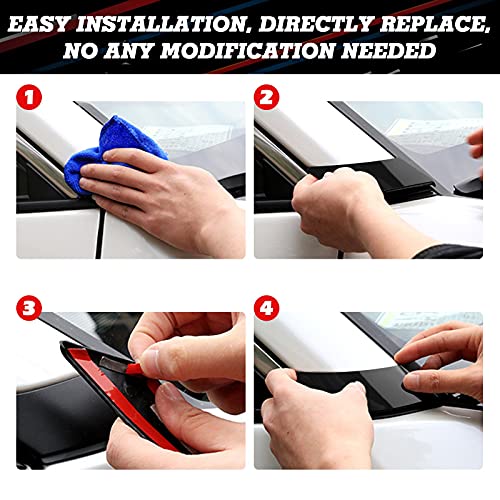 EASY INSTALLATION, DIRECTLY REPLACE, NO ANY MODIFICATION NEEDED

1

2

3

4