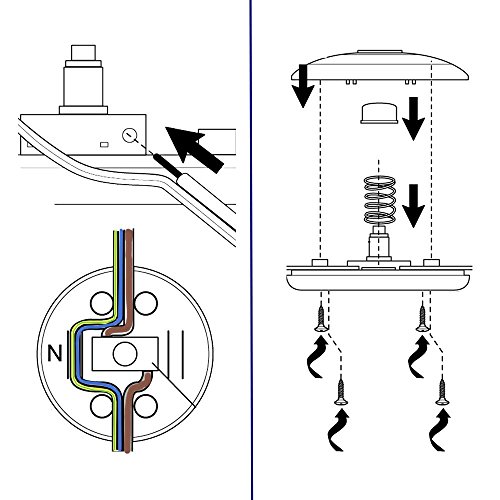 N