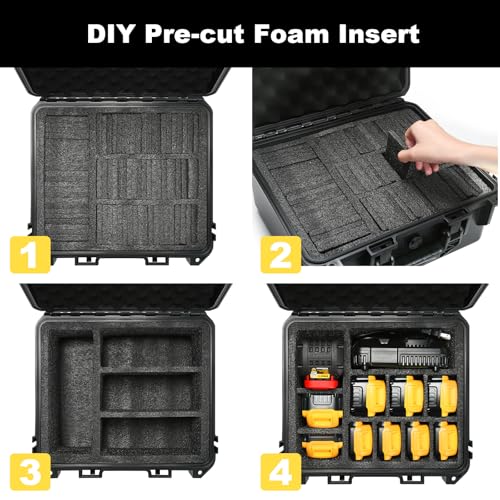 DIY Pre-cut Foam Insert

1

2

3

4