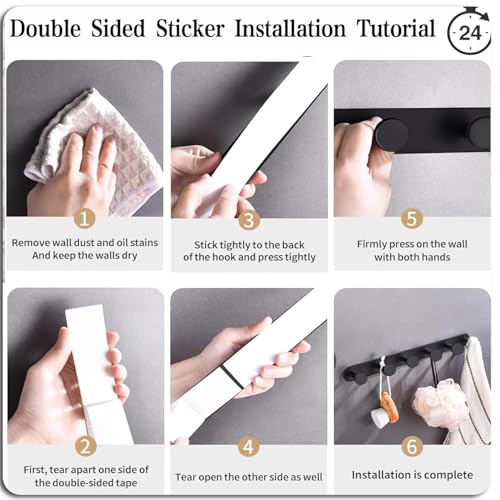 Double Sided Sticker Installation Tutorial

24

1
Remove wall dust and oil stains And keep the walls dry

3
Stick tightly to the back of the hook and press tightly

5
Firmly press on the wall with both hands

2
First, tear apart one side of the double-sided tape

4
Tear open the other side as well

6
Installation is complete