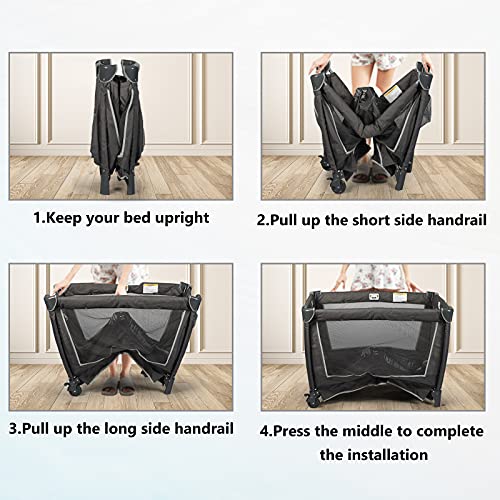 1.Keep your bed upright

2.Pull up the short side handrail

3.Pull up the long side handrail

4.Press the middle to complete the installation