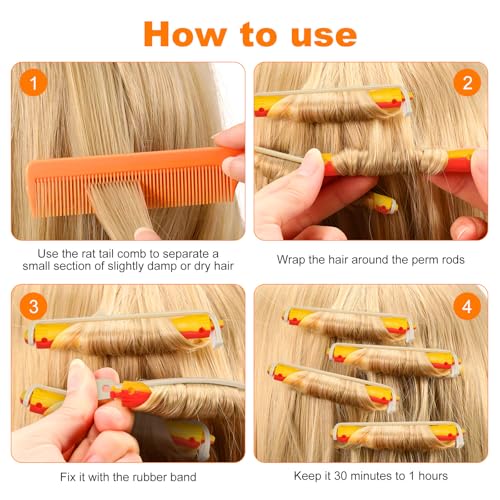 How to use

1

Use the rat tail comb to separate a small section of slightly damp or dry hair

2

Wrap the hair around the perm rods

3

Fix it with the rubber band

4

Keep it 30 minutes to 1 hours