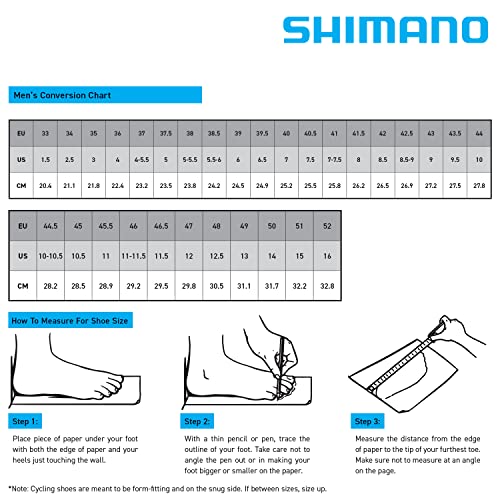 SHIMANO

Men's Conversion Chart

| EU | 33 | 34 | 35 | 36 | 37 | 37.5 | 38 | 38.5 | 39 | 39.5 | 40 | 40.5 | 41 | 41.5 | 42 | 42.5 | 43 | 43.5 | 44 |
|---|---|---|---|---|---|---|---|---|---|---|---|---|---|---|---|---|---|---|---|
| US | 1.5 | 2.5 | 3 | 4 | 4-5.5 | 5 | 5-5.5 | 5.5-6 | 6 | 6.5 | 7 | 7.5 | 7-7.5 | 8 | 8.5 | 8.5-9 | 9 | 9.5 | 10 |
| CM | 20.4 | 21.1 | 21.8 | 22.4 | 23.2 | 23.5 | 23.8 | 24.2 | 24.5 | 24.9 | 25.2 | 25.5 | 25.8 | 26.2 | 26.5 | 26.9 | 27.2 | 27.5 | 27.8 |

| EU | 44.5 | 45 | 45.5 | 46 | 46.5 | 47 | 48 | 49 | 50 | 51 | 52 |
|---|---|---|---|---|---|---|---|---|---|---|---|
| US | 10-10.5 | 10.5 | 11 | 11-11.5 | 11.5 | 12 | 12.5 | 13 | 14 | 15 | 16 |
| CM | 28.2 | 28.5 | 28.9 | 29.2 | 29.5 | 29.8 | 30.5 | 31.1 | 31.7 | 32.2 | 32.8 |

How To Measure For Shoe Size

Step 1:
Place piece of paper under your foot with both the edge of paper and your heels just touching the wall.

Step 2:
With a thin pencil or pen, trace the outline of your foot. Take care not to angle the pen out or in making your foot bigger or smaller on the paper.

Step 3:
Measure the distance from the edge of paper to the tip of your furthest toe. Make sure not to measure at an angle on the page.

*Note: Cycling shoes are meant to be form-fitting and on the snug side. If between sizes, size up.