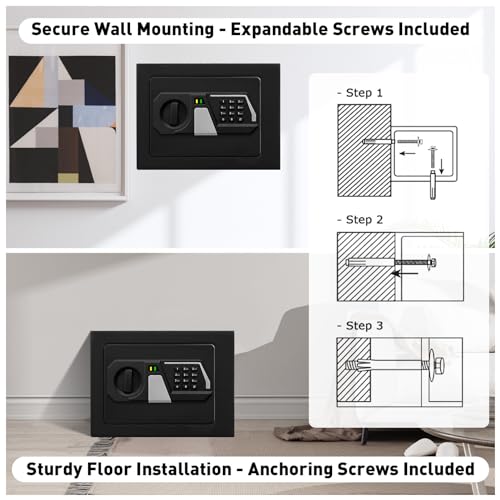 Secure Wall Mounting - Expandable Screws Included

- Step 1

- Step 2

- Step 3

Sturdy Floor Installation - Anchoring Screws Included