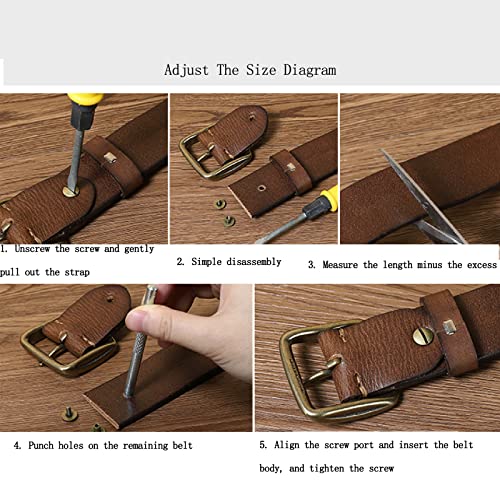 Adjust The Size Diagram

1. Unscrew the screw and gently pull out the strap

2. Simple disassembly

3. Measure the length minus the excess

4. Punch holes on the remaining belt

5. Align the screw port and insert the belt body, and tighten the screw