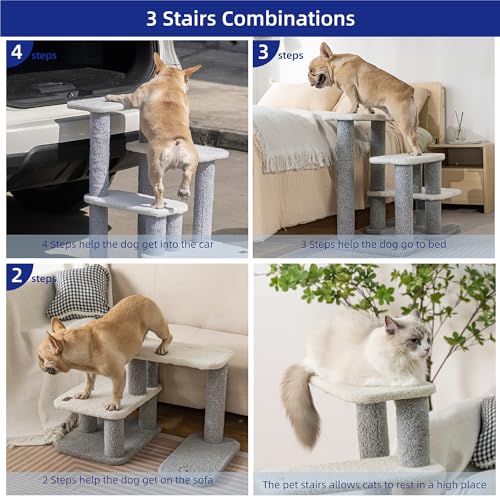 3 Stairs Combinations

4 steps

4 Steps help the dog get into the car

3 steps

3 Steps help the dog go to bed

2 steps

2 Steps help the dog get on the sofa

The pet stairs allows cats to rest in a high place