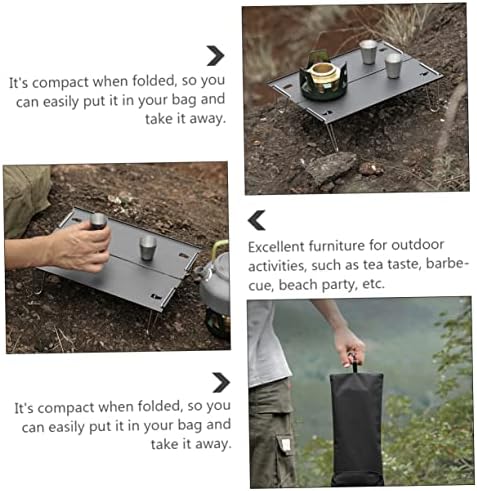 It's compact when folded, so you can easily put it in your bag and take it away.

Excellent furniture for outdoor activities, such as tea taste, barbecue, beach party, etc.

It's compact when folded, so you can easily put it in your bag and take it away.