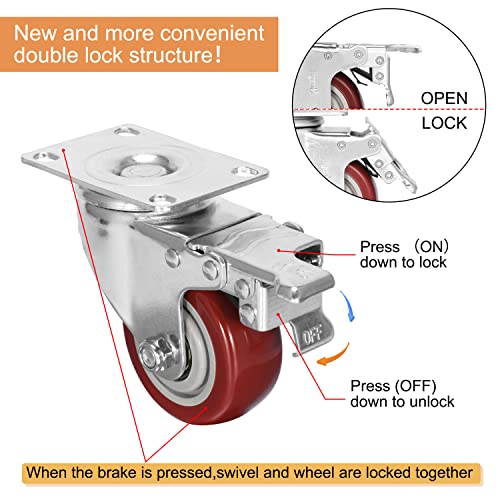 New and more convenient double lock structure!

OPEN

LOCK

Press （ON） down to lock

OFF

Press (OFF) down to unlock

When the brake is pressed,swivel and wheel are locked together