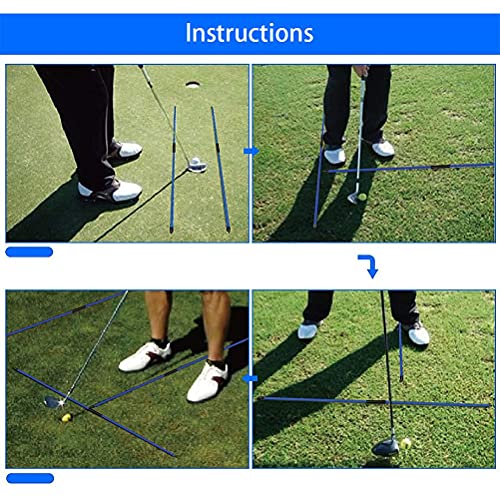 Instructions