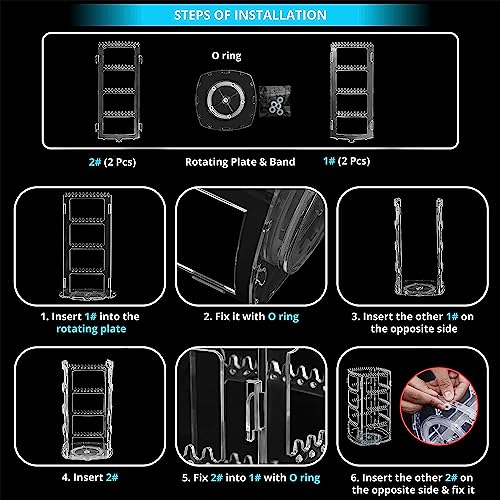 STEPS OF INSTALLATION

O ring

2# (2 Pcs)

Rotating Plate & Band

1# (2 Pcs)

1. Insert 1# into the rotating plate

2. Fix it with O ring

3. Insert the other 1# on the opposite side

4. Insert 2#

5. Fix 2# into 1# with O ring

6. Insert the other 2# on the opposite side & fix it